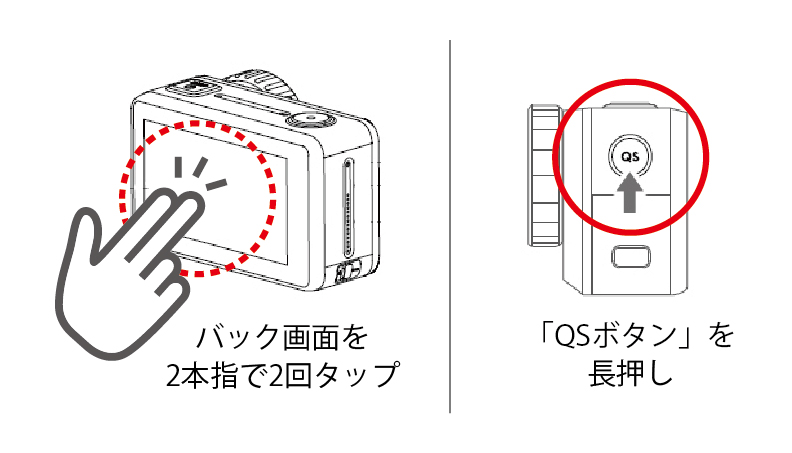 バック画面を
2本指で2回タップ

QS

「QSボタン」を
長押し