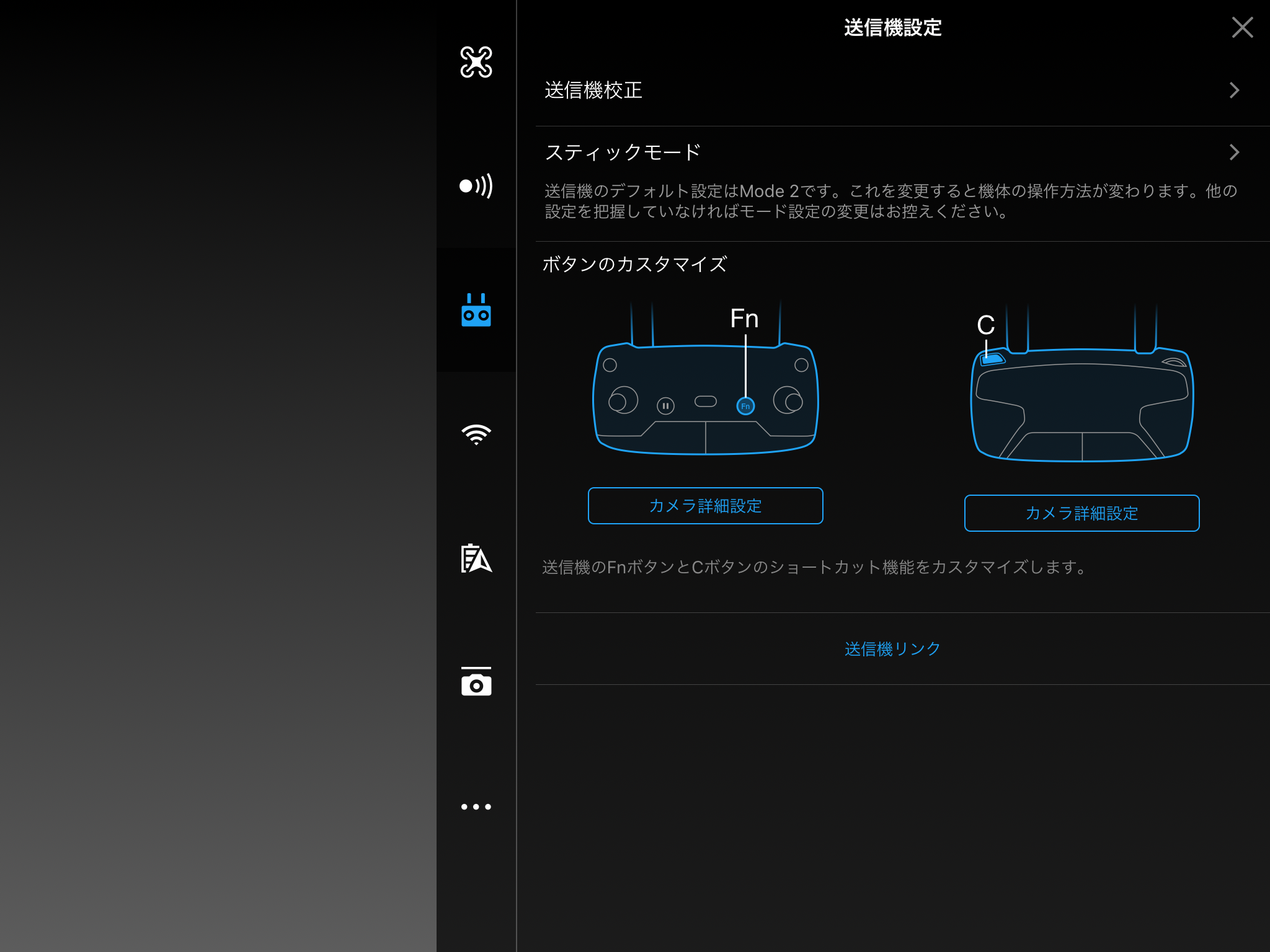 送信機設定

送信機校正

スティックモード

送信機のデフォルト設定はMode 2です。これを変更すると機体の操作方法が変わります。他の設定を把握していなければモード設定の変更はお控えください。

ボタンのカスタマイズ

Fn

Fn

C

カメラ詳細設定

カメラ詳細設定

送信機のFnボタンとCボタンのショートカット機能をカスタマイズします。

送信機リンク